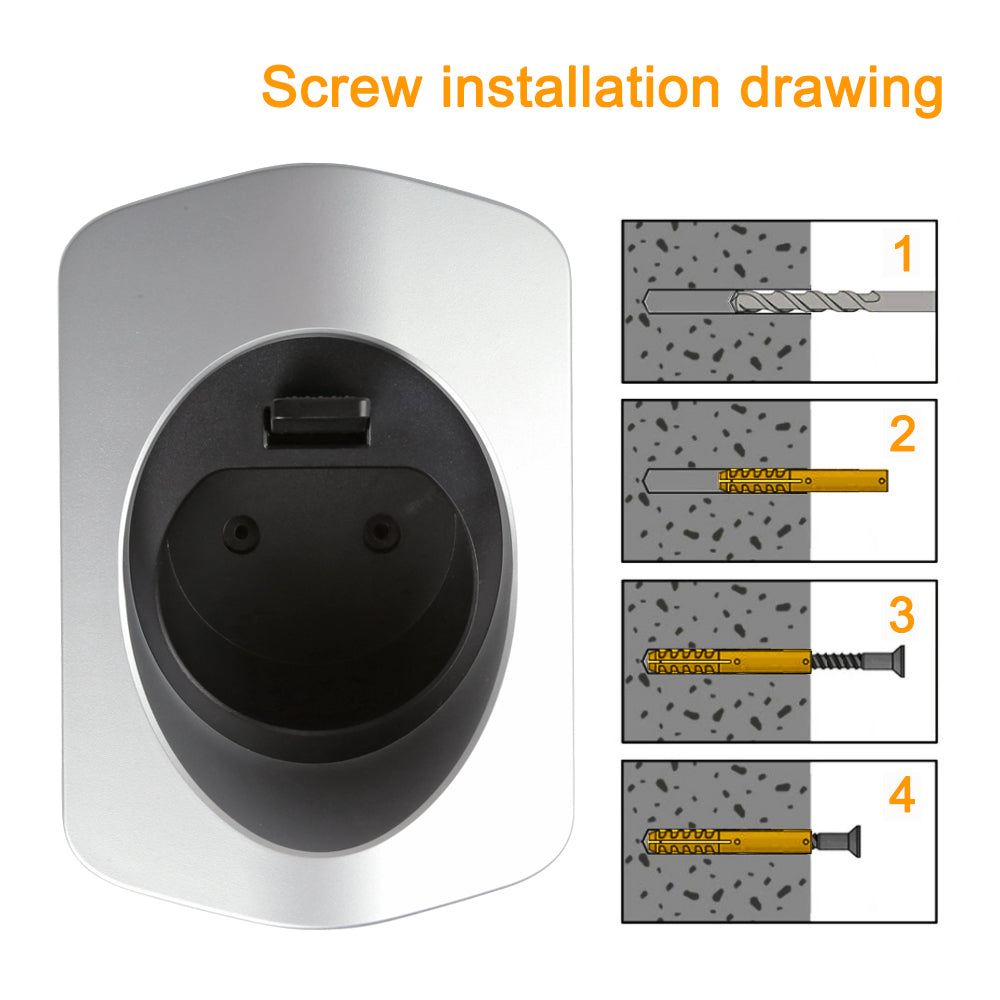 Screw installation drawing

1

2

3

4